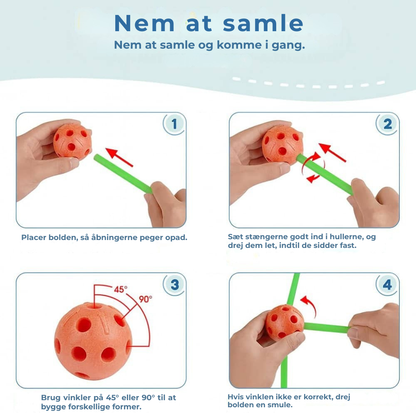 Nem at samle
Nem at samle og komme i gang.

1

Placer bolden, så åbningerne peger opad.

2

Sæt stængerne godt ind i hullerne, og drej dem let, indtil de sidder fast.

3

45°
90°

Brug vinkler på 45° eller 90° til at bygge forskellige former.

4

Hvis vinklen ikke er korrekt, drej bolden en smule.